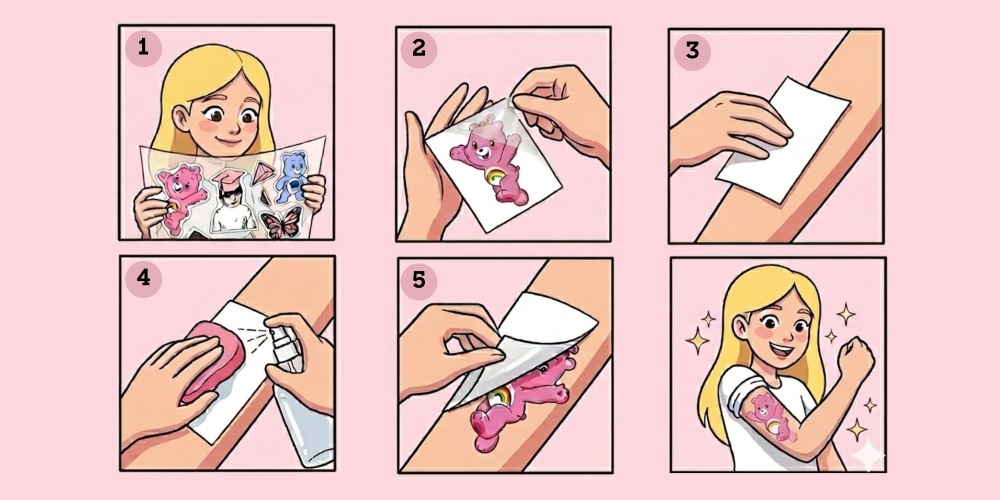 1

2

3

4

5